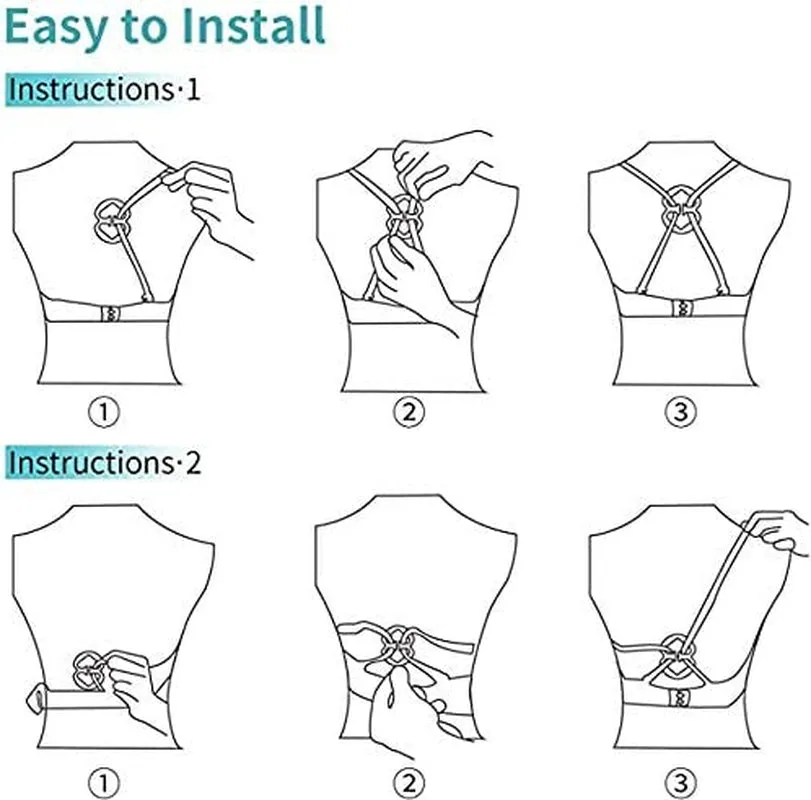 Easy to Install

Instructions·1

①

②

③

Instructions·2

①

②

③